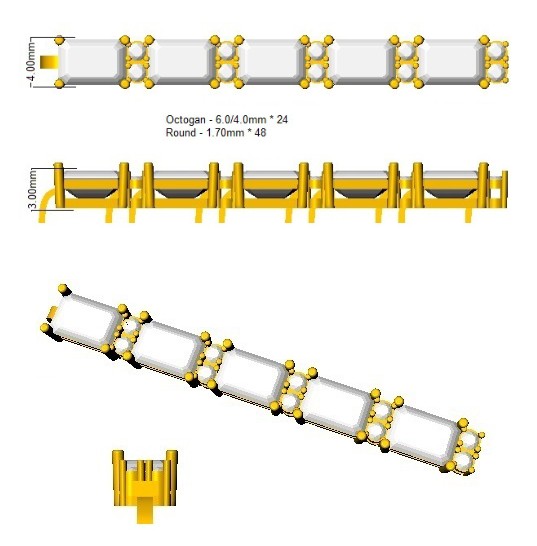 4.00mm

Octogan - 6.0/4.0mm * 24
Round - 1.70mm * 48

3.00mm